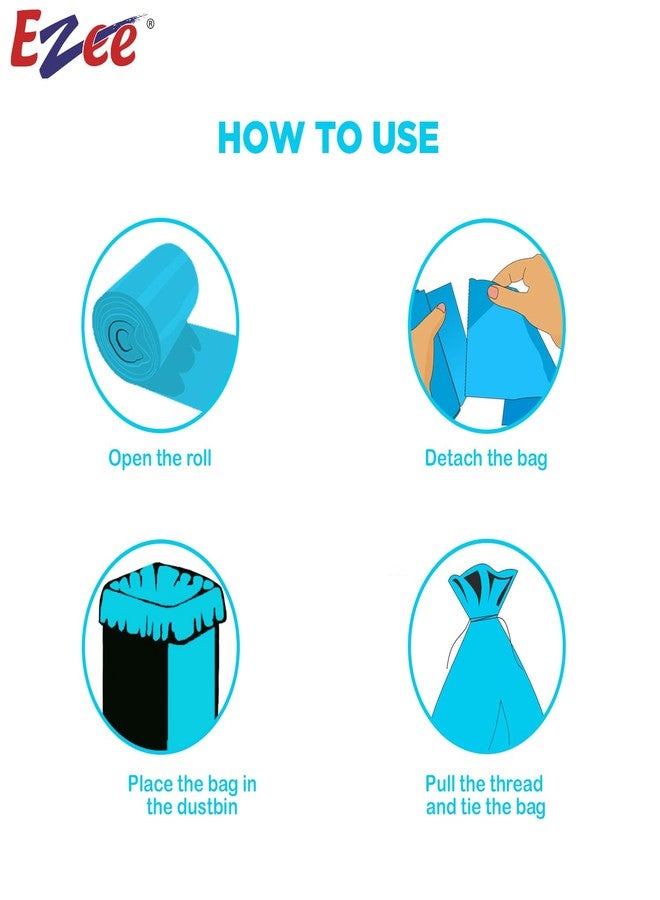 Ezee®

HOW TO USE

Open the roll

Detach the bag

Place the bag in the dustbin

Pull the thread and tie the bag